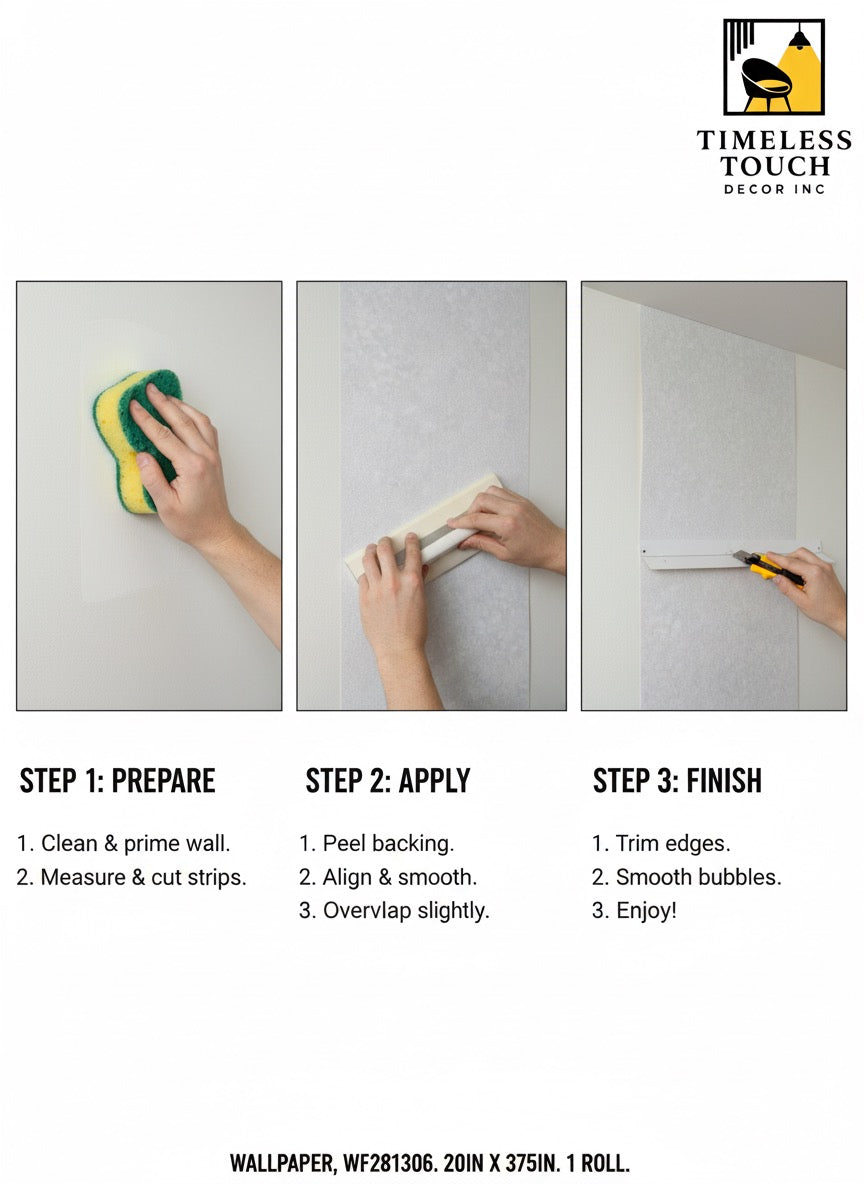 TIMELESS TOUCH
DECOR INC

STEP 1: PREPARE

1. Clean & prime wall.
2. Measure & cut strips.

STEP 2: APPLY

1. Peel backing.
2. Align & smooth.
3. Overvlap slightly.

STEP 3: FINISH

1. Trim edges.
2. Smooth bubbles.
3. Enjoy!

WALLPAPER, WF281306. 20IN X 375IN. 1 ROLL.